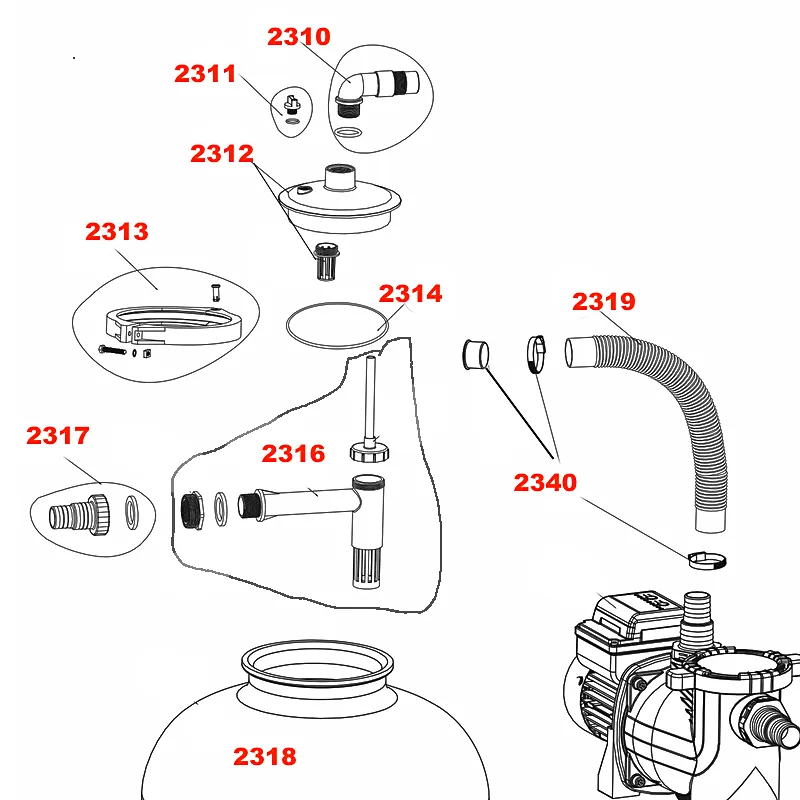 2310
2311
2312
2313
2314
2319
2317
2316
2340
2318